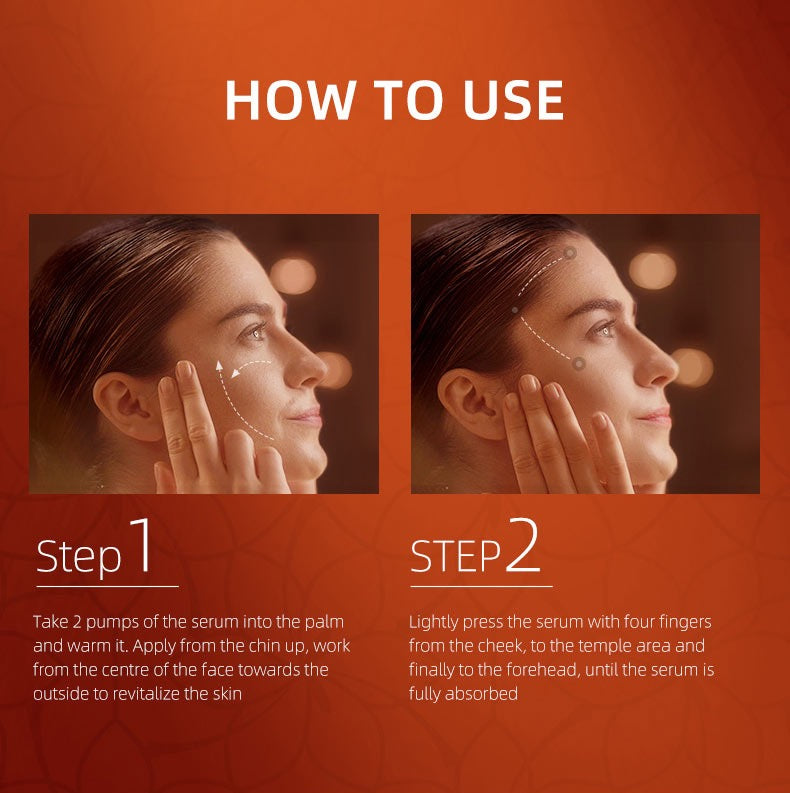 HOW TO USE

Step 1

Take 2 pumps of the serum into the palm and warm it. Apply from the chin up, work from the centre of the face towards the outside to revitalize the skin

STEP 2

Lightly press the serum with four fingers from the cheek, to the temple area and finally to the forehead, until the serum is fully absorbed