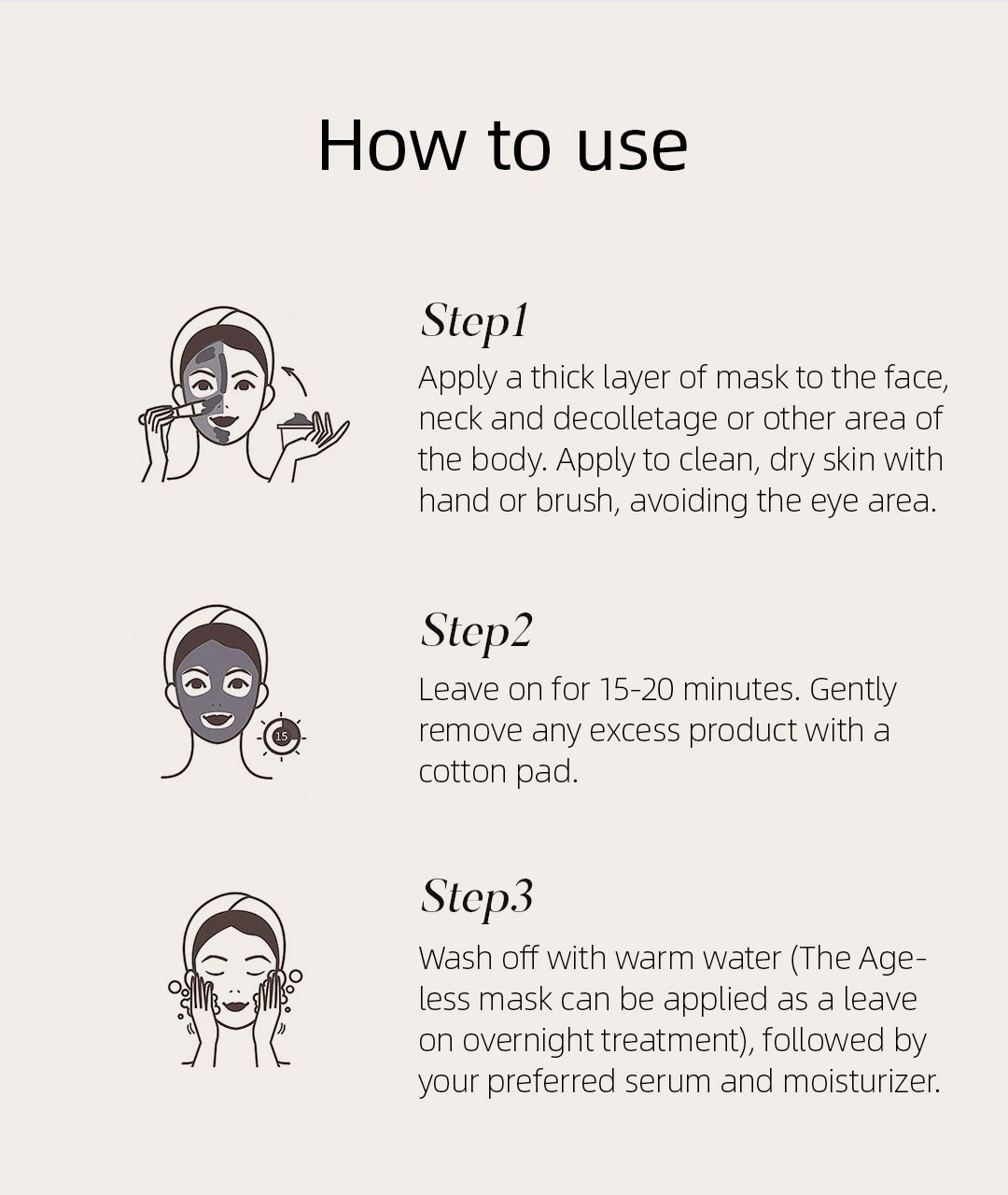 How to use

Step1
Apply a thick layer of mask to the face, neck and decolletage or other area of the body. Apply to clean, dry skin with hand or brush, avoiding the eye area.

15

Step2
Leave on for 15-20 minutes. Gently remove any excess product with a cotton pad.

Step3
Wash off with warm water (The Ageless mask can be applied as a leave on overnight treatment), followed by your preferred serum and moisturizer.